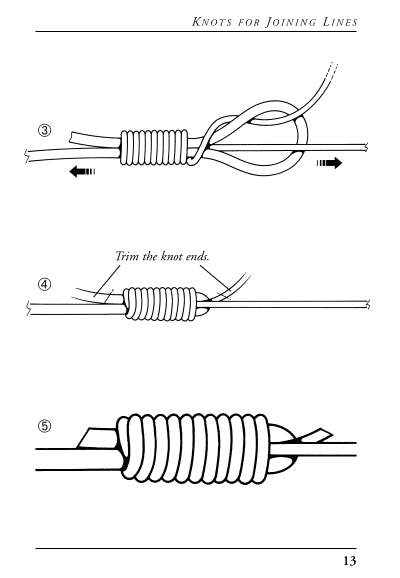 KNOTS FOR JOINING LINES

③

④

Trim the knot ends.

⑤

13