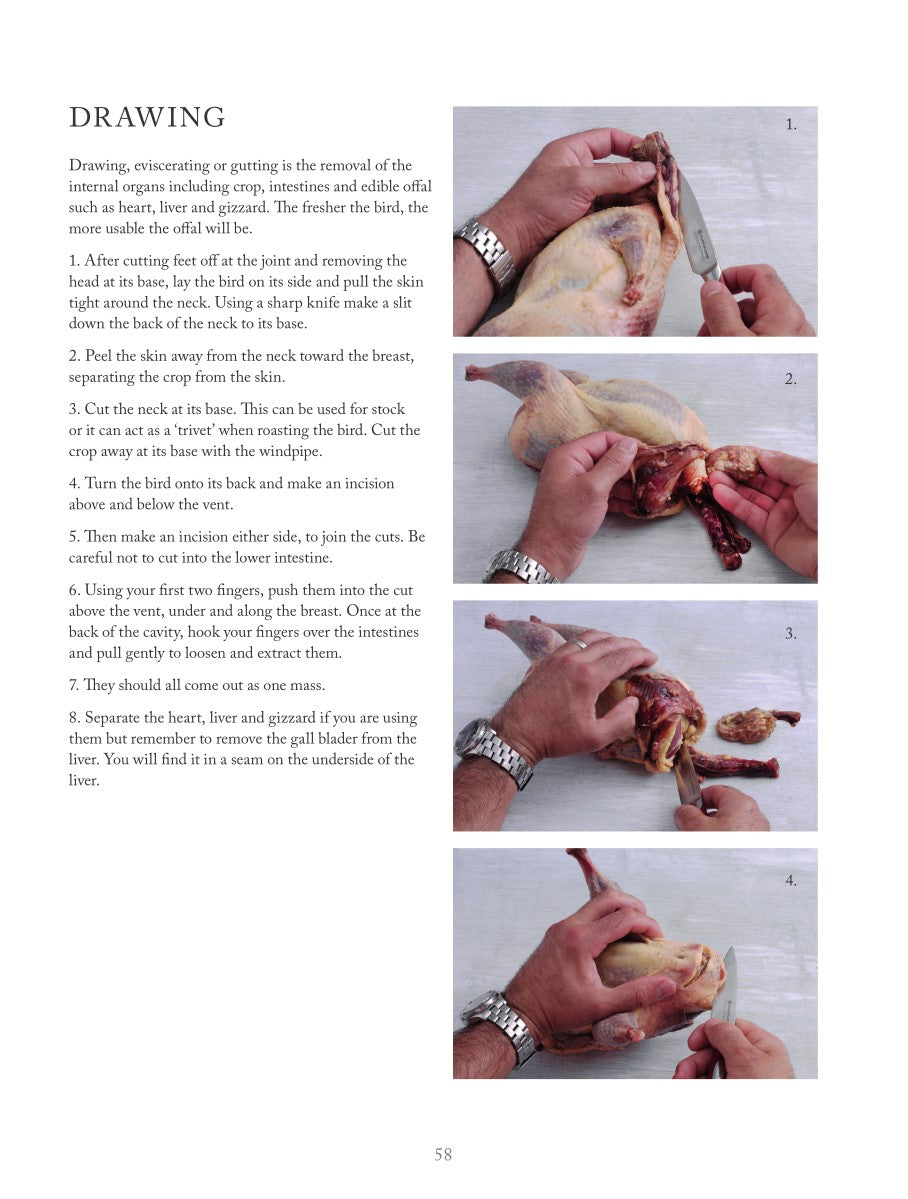 DRAWING

Drawing, eviscerating or gutting is the removal of the internal organs including crop, intestines and edible offal such as heart, liver and gizzard. The fresher the bird, the more usable the offal will be.

1. After cutting feet off at the joint and removing the head at its base, lay the bird on its side and pull the skin tight around the neck. Using a sharp knife make a slit down the back of the neck to its base.

2. Peel the skin away from the neck toward the breast, separating the crop from the skin.

3. Cut the neck at its base. This can be used for stock or it can act as a 'trivet' when roasting the bird. Cut the crop away at its base with the windpipe.

4. Turn the bird onto its back and make an incision above and below the vent.

5. Then make an incision either side, to join the cuts. Be careful not to cut into the lower intestine.

6. Using your first two fingers, push them into the cut above the vent, under and along the breast. Once at the back of the cavity, hook your fingers over the intestines and pull gently to loosen and extract them.

7. They should all come out as one mass.

8. Separate the heart, liver and gizzard if you are using them but remember to remove the gall blader from the liver. You will find it in a seam on the underside of the liver.

1.

2.

3.

4.

58