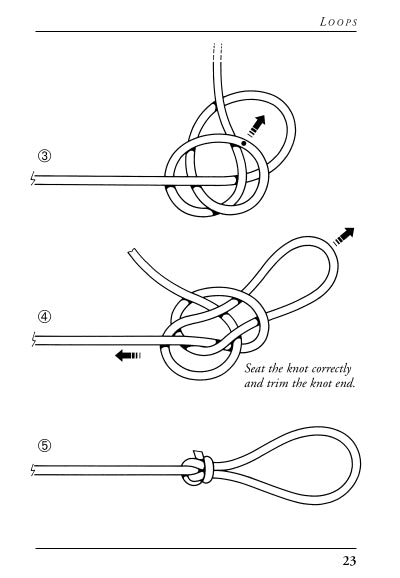 LOOPS

③

④

Seat the knot correctly and trim the knot end.

⑤

23