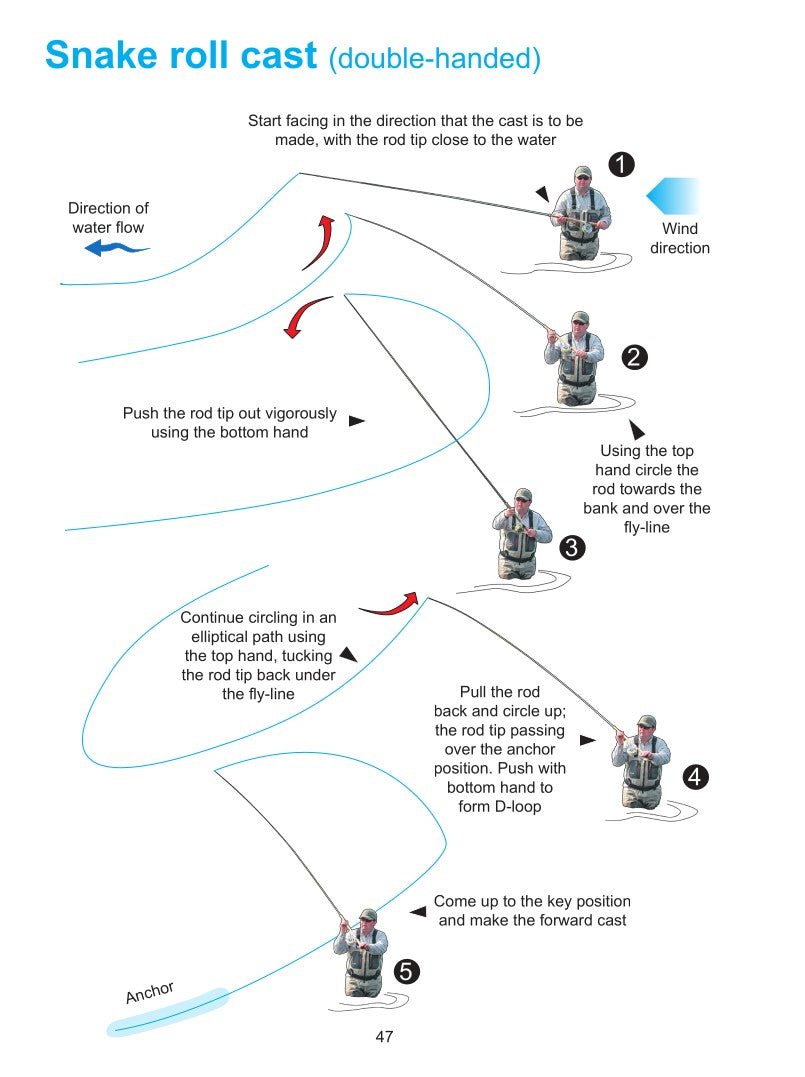 Snake roll cast (double-handed)

Start facing in the direction that the cast is to be made, with the rod tip close to the water

1

Direction of water flow

Wind direction

2

Push the rod tip out vigorously using the bottom hand

Using the top hand circle the rod towards the bank and over the fly-line

3

Continue circling in an elliptical path using the top hand, tucking the rod tip back under the fly-line

Pull the rod back and circle up; the rod tip passing over the anchor position. Push with bottom hand to form D-loop

4

Come up to the key position and make the forward cast

5

Anchor

47